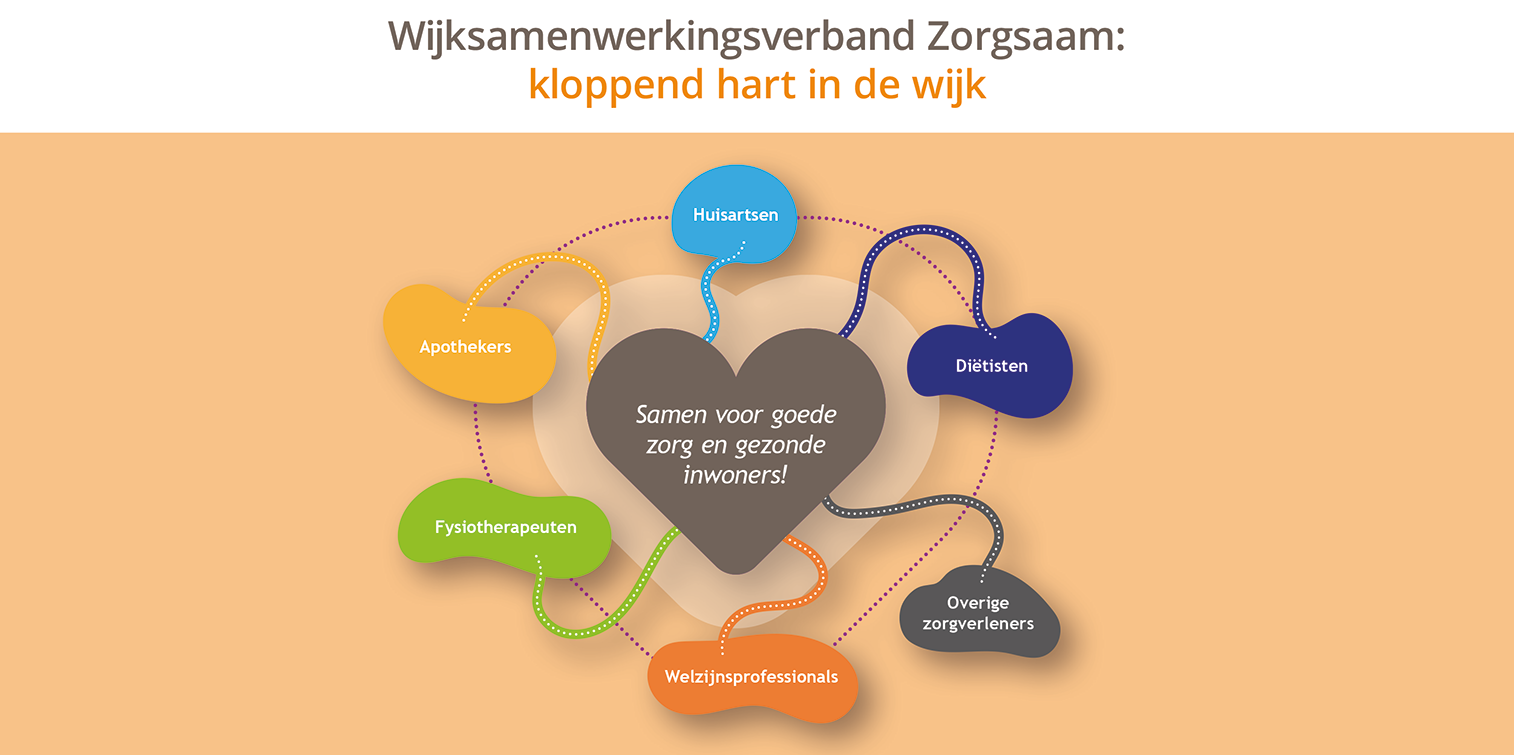 Wijksamenwerkingsverband Zorgsaam:
kloppend hart in de wijk

Huisartsen

Apothekers

Diëtisten

Samen voor goede zorg en gezonde inwoners!

Fysiotherapeuten

Overige zorgverleners

Welzijnsprofessionals